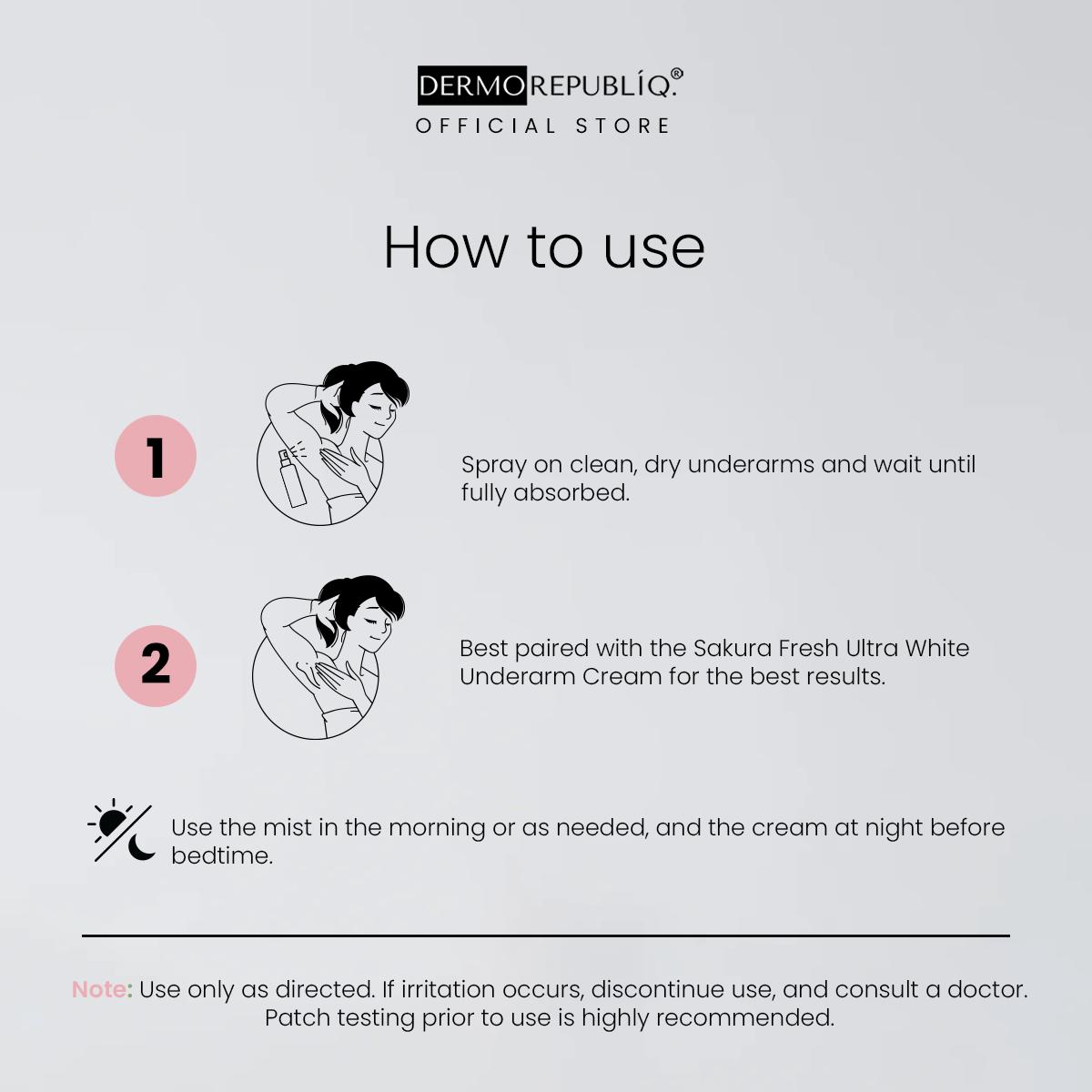 DERMOREPUBLÍQ.®
OFFICIAL STORE

How to use

1

Spray on clean, dry underarms and wait until fully absorbed.

2

Best paired with the Sakura Fresh Ultra White Underarm Cream for the best results.

Use the mist in the morning or as needed, and the cream at night before bedtime.

Note: Use only as directed. If irritation occurs, discontinue use, and consult a doctor. Patch testing prior to use is highly recommended.