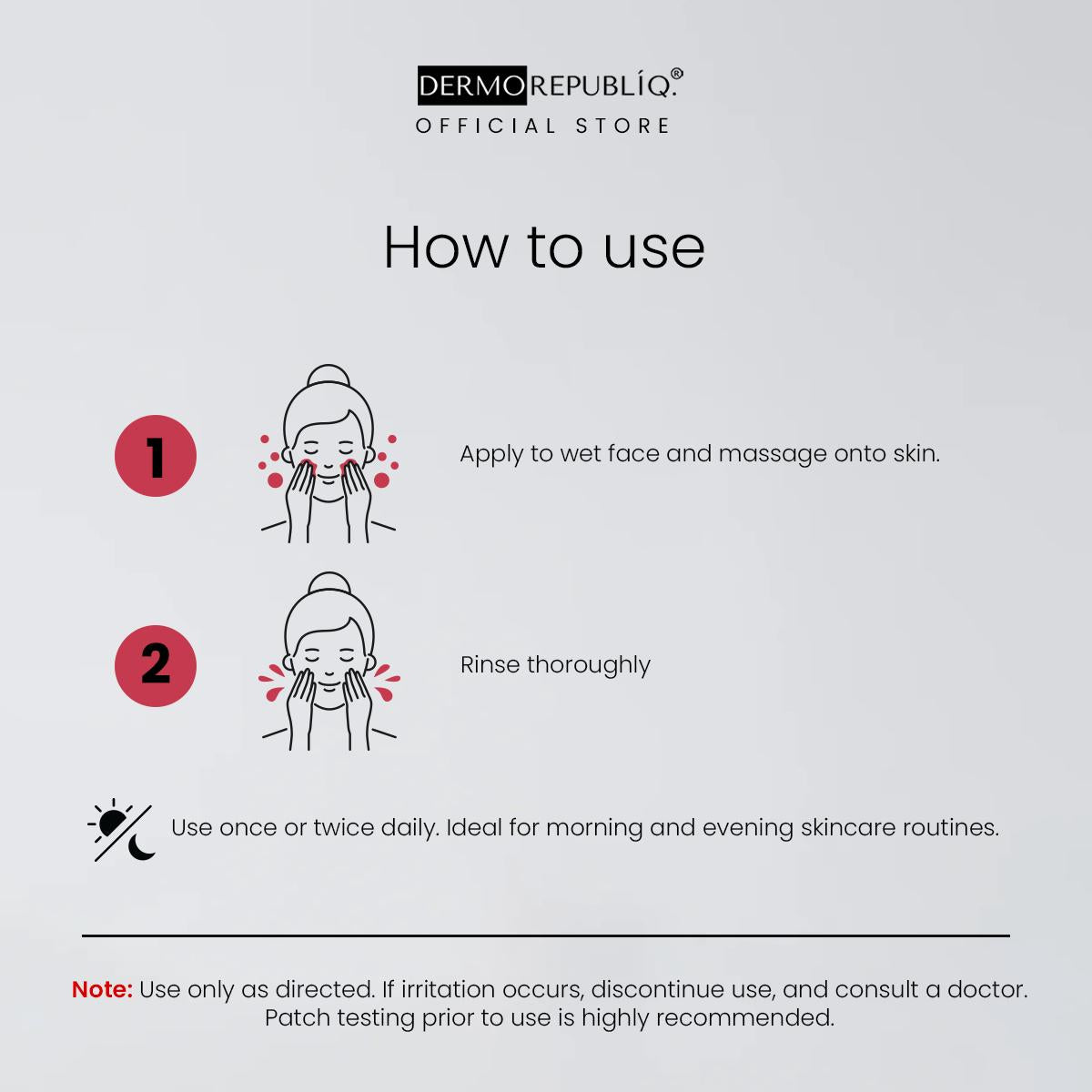 DERMOREPUBLÍQ.®
OFFICIAL STORE

How to use

1

Apply to wet face and massage onto skin.

2

Rinse thoroughly

Use once or twice daily. Ideal for morning and evening skincare routines.

Note: Use only as directed. If irritation occurs, discontinue use, and consult a doctor. Patch testing prior to use is highly recommended.