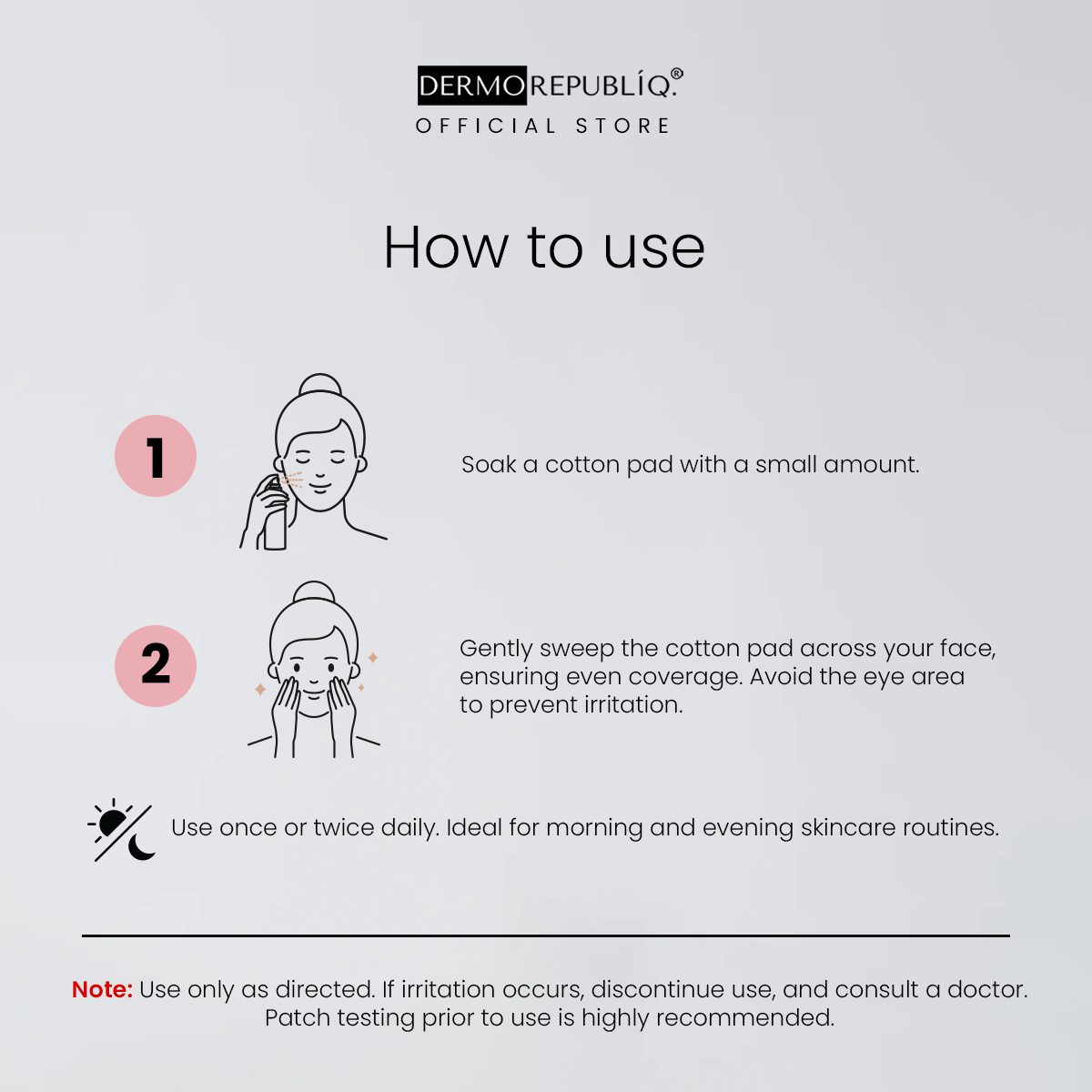 DERMOREPUBLÍQ.®
OFFICIAL STORE

How to use

1

Soak a cotton pad with a small amount.

2

Gently sweep the cotton pad across your face, ensuring even coverage. Avoid the eye area to prevent irritation.

Use once or twice daily. Ideal for morning and evening skincare routines.

Note: Use only as directed. If irritation occurs, discontinue use, and consult a doctor. Patch testing prior to use is highly recommended.