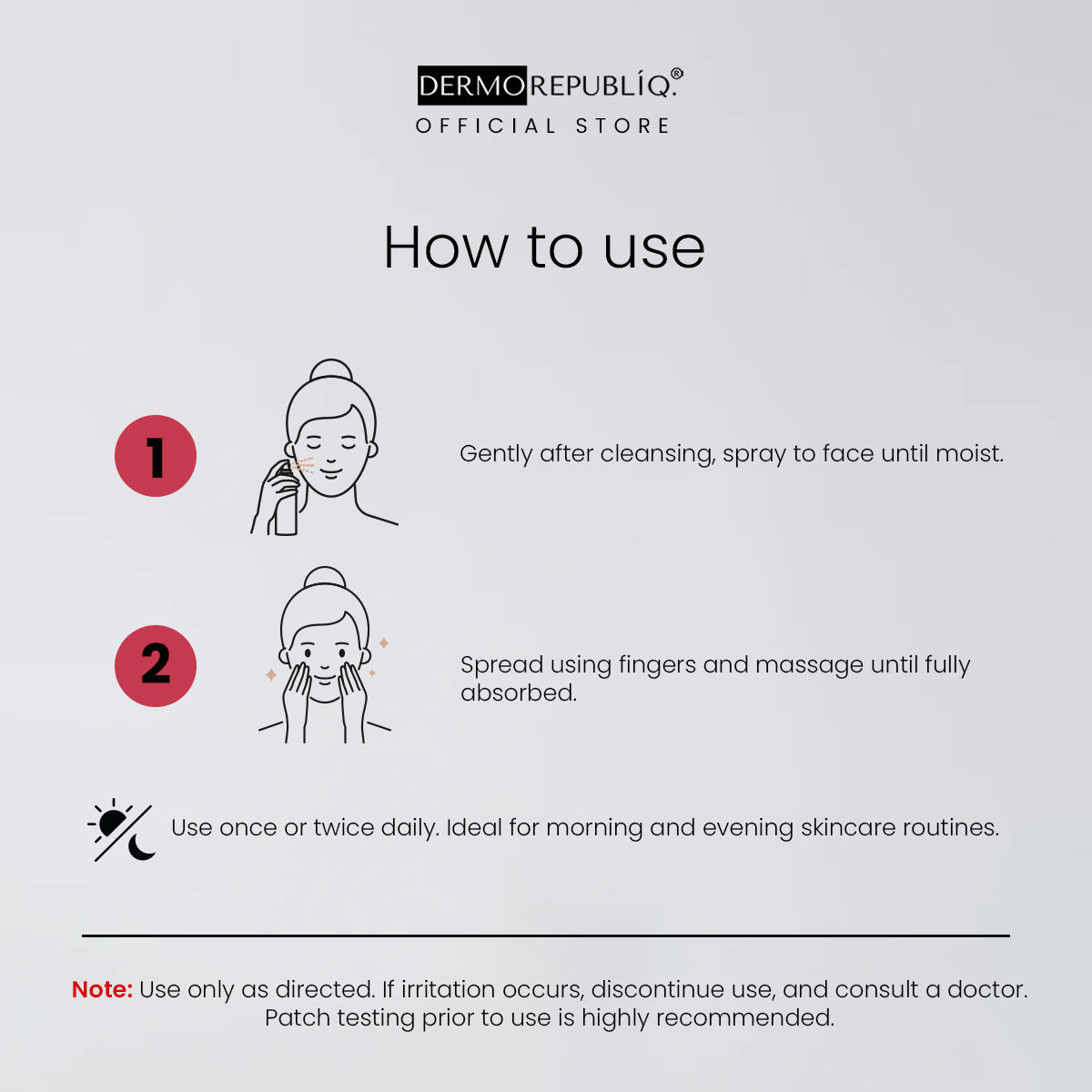 DERMOREPUBLÍQ.®
OFFICIAL STORE

How to use

1

Gently after cleansing, spray to face until moist.

2

Spread using fingers and massage until fully absorbed.

Use once or twice daily. Ideal for morning and evening skincare routines.

Note: Use only as directed. If irritation occurs, discontinue use, and consult a doctor. Patch testing prior to use is highly recommended.