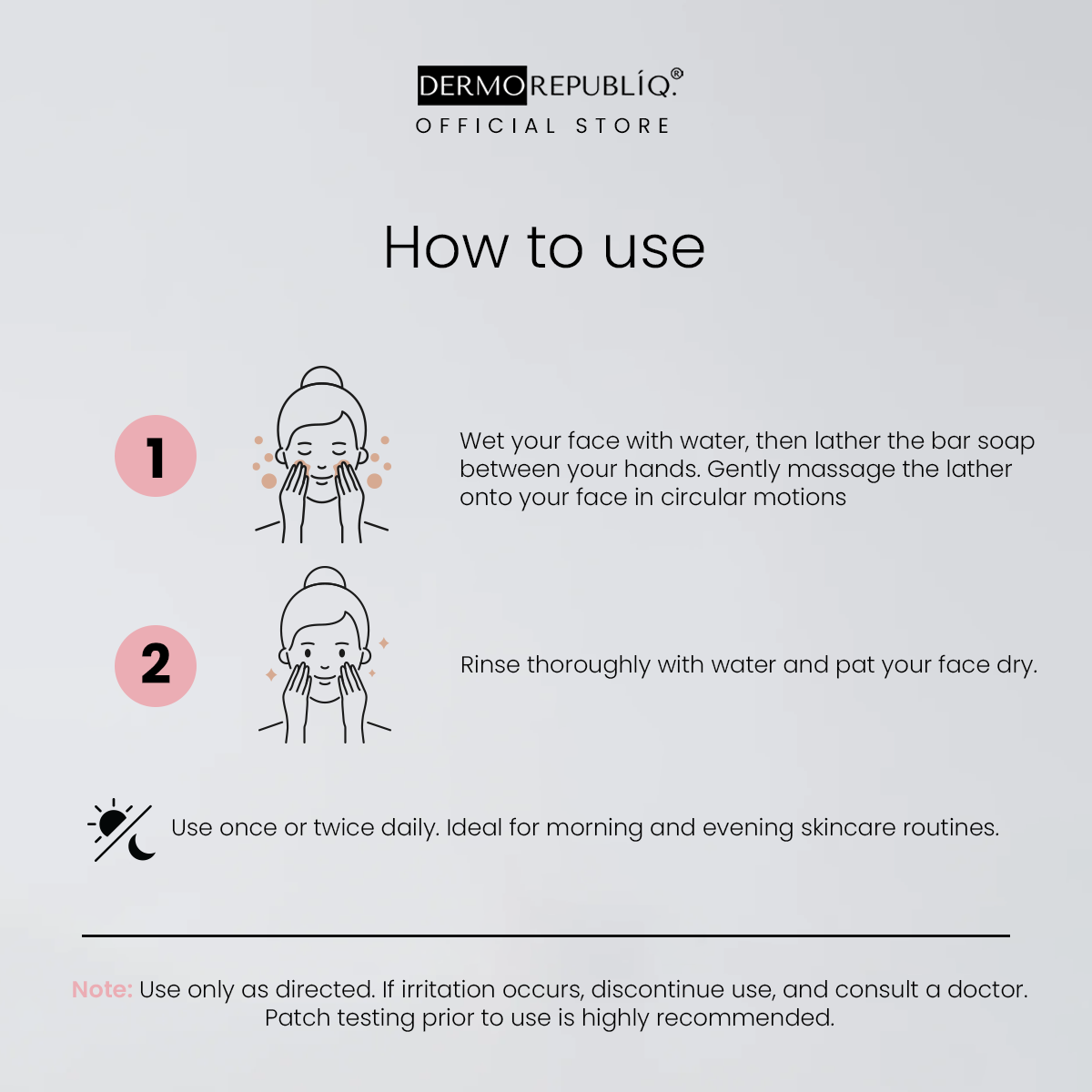 DERMOREPUBLÍQ.®
OFFICIAL STORE

How to use

1

Wet your face with water, then lather the bar soap between your hands. Gently massage the lather onto your face in circular motions

2

Rinse thoroughly with water and pat your face dry.

Use once or twice daily. Ideal for morning and evening skincare routines.

Note: Use only as directed. If irritation occurs, discontinue use, and consult a doctor. Patch testing prior to use is highly recommended.